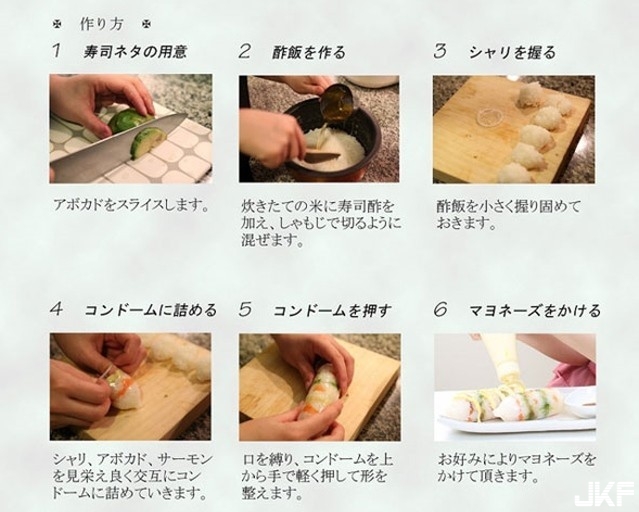 ✠ 作り方 ✠

1 寿司ネタの用意

アボカドをスライスします。

2 酢飯を作る

炊きたての米に寿司酢を加え、しゃもじで切るように混ぜます。

3 シャリを握る

酢飯を小さく握り固めておきます。

4 コンドームに詰める

シャリ、アボカド、サーモンを見栄え良く交互にコンドームに詰めていきます。

5 コンドームを押す

口を縛り、コンドームを上から手で軽く押して形を整えます。

6 マヨネーズをかける

お好みによりマヨネーズをかけて頂きます。

JKF