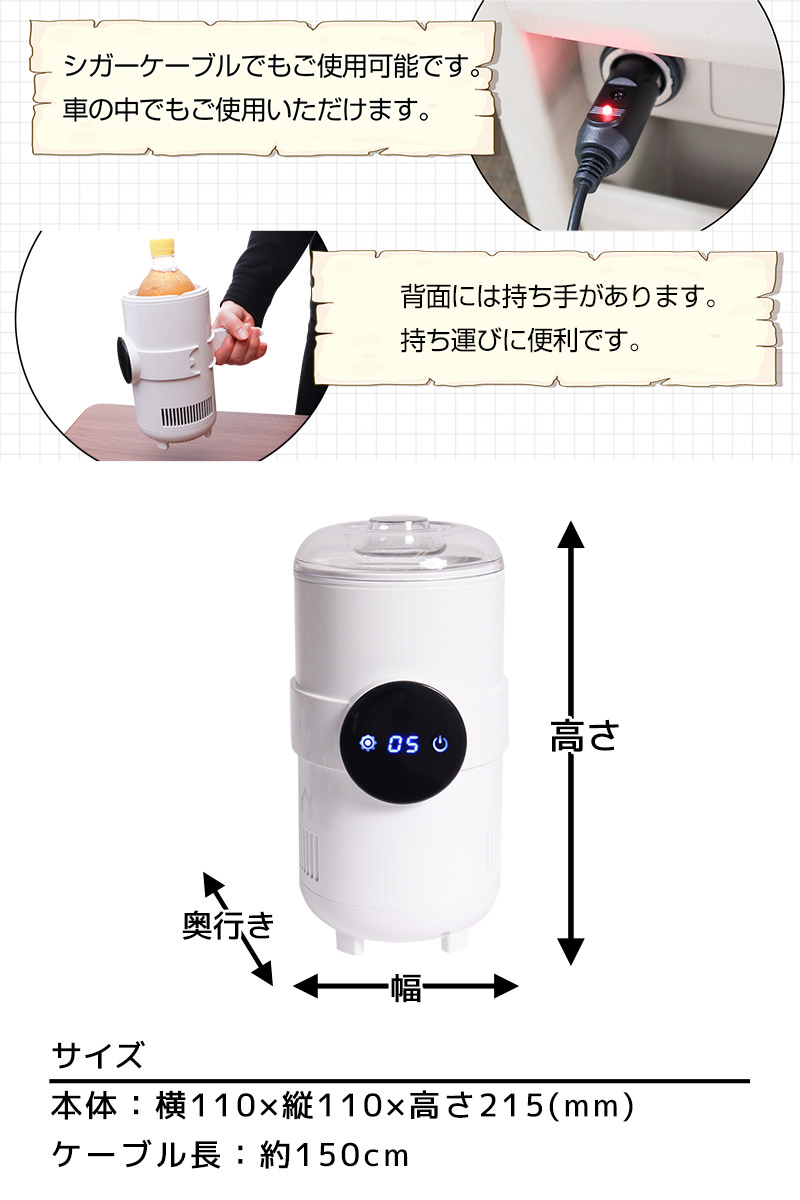 シガーケーブルでもご使用可能です。
車の中でもご使用いただけます。

背面には持ち手があります。
持ち運びに便利です。

05

高さ

奥行き

幅

サイズ

本体：横110×縦110×高さ215(mm)

ケーブル長：約150cm