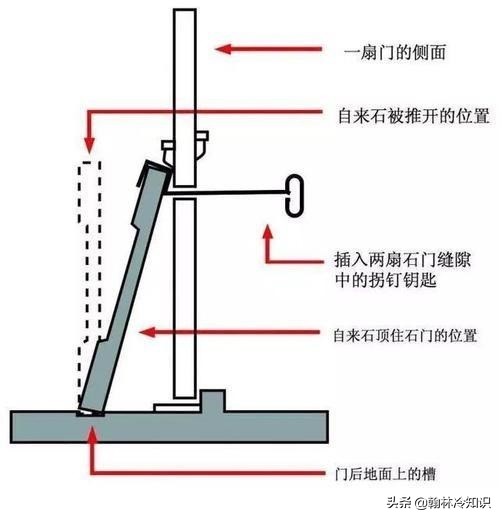 一扇门的侧面

自来石被推开的位置

插入两扇石门缝隙中的拐钉钥匙

自来石顶住石门的位置

门后地面上的槽

头条 @翰林冷知识