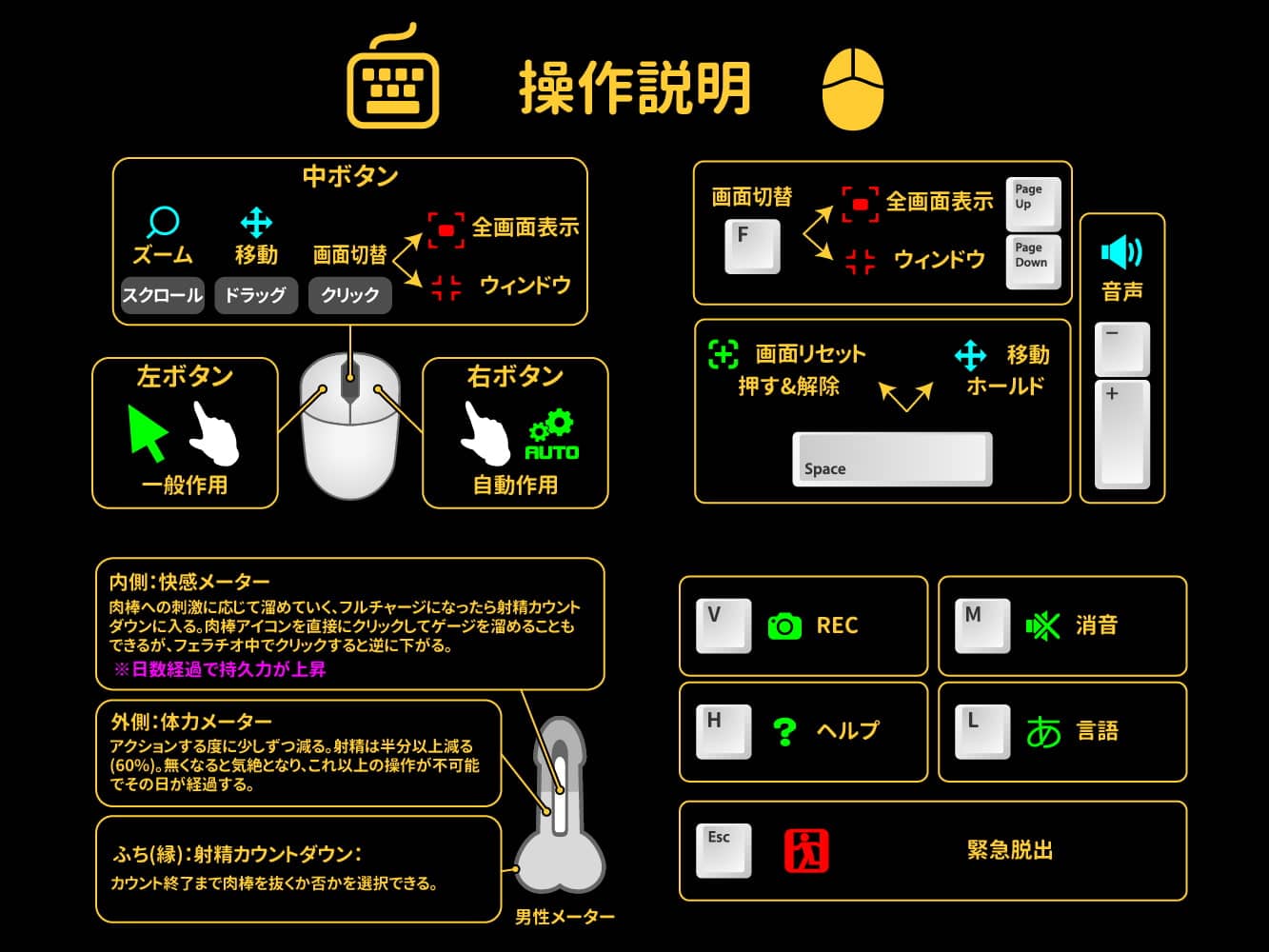 操作説明

中ボタン
ズーム
スクロール
移動
ドラッグ
画面切替
クリック
全画面表示
ウィンドウ

左ボタン
一般作用

右ボタン
AUTO
自動作用

画面切替
F
全画面表示
ウィンドウ
Page Up
Page Down

音声
−
+

画面リセット
押す&解除
移動
ホールド
Space

内側:快感メーター
肉棒への刺激に応じて溜めていく、フルチャージになったら射精カウントダウンに入る。肉棒アイコンを直接にクリックしてゲージを溜めることもできるが、フェラチオ中でクリックすると逆に下がる。
※日数経過で持久力が上昇

外側:体力メーター
アクションする度に少しずつ減る。射精は半分以上減る(60%)。無くなると気絶となり、これ以上の操作が不可能でその日が経過する。

ふち(縁):射精カウントダウン:
カウント終了まで肉棒を抜くか否かを選択できる。

男性メーター

V
REC
M
消音
H
?
ヘルプ
L
あ
言語
Esc
緊急脱出